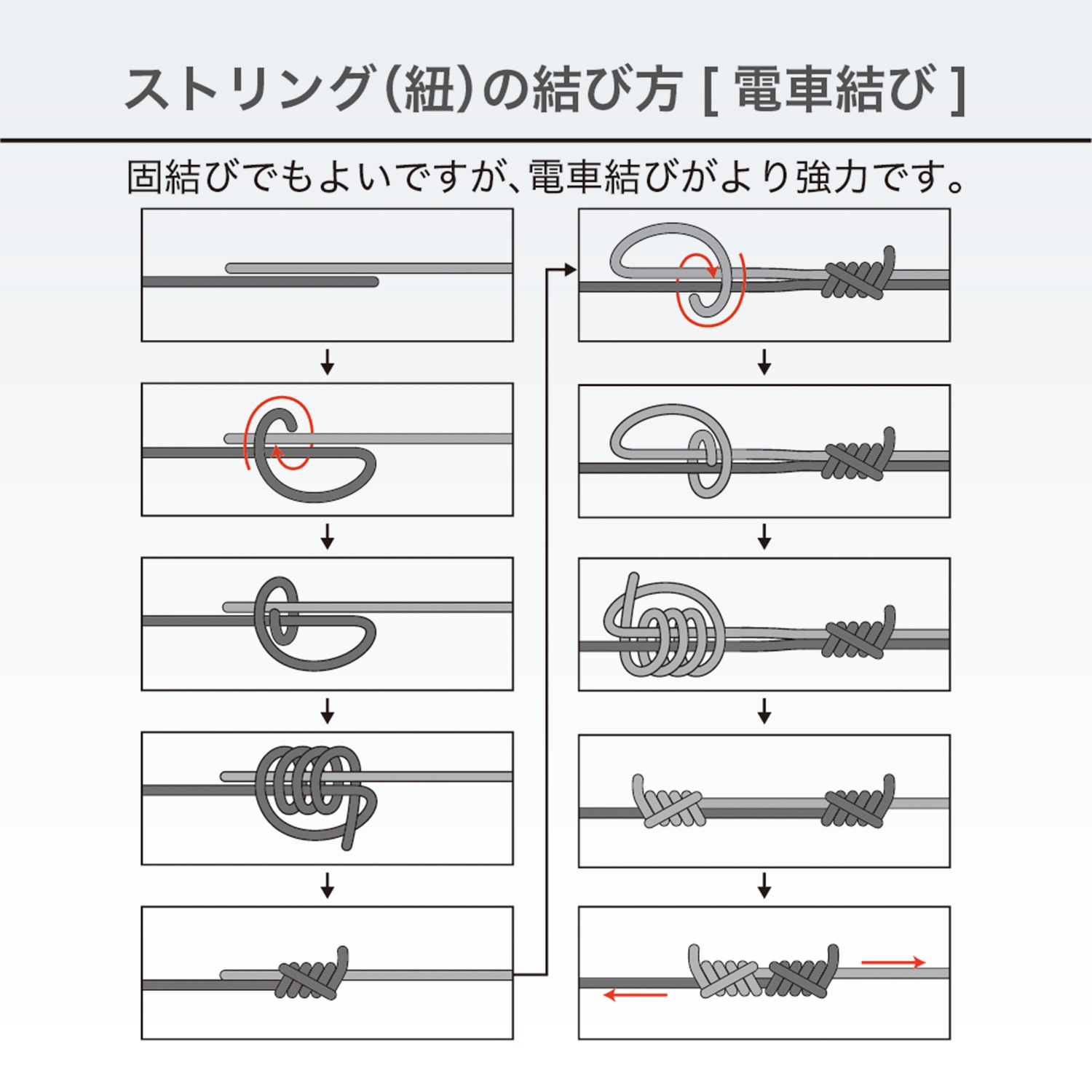 ストリング(紐)の結び方 [ 電車結び ]

固結びでもよいですが、電車結びがより強力です。