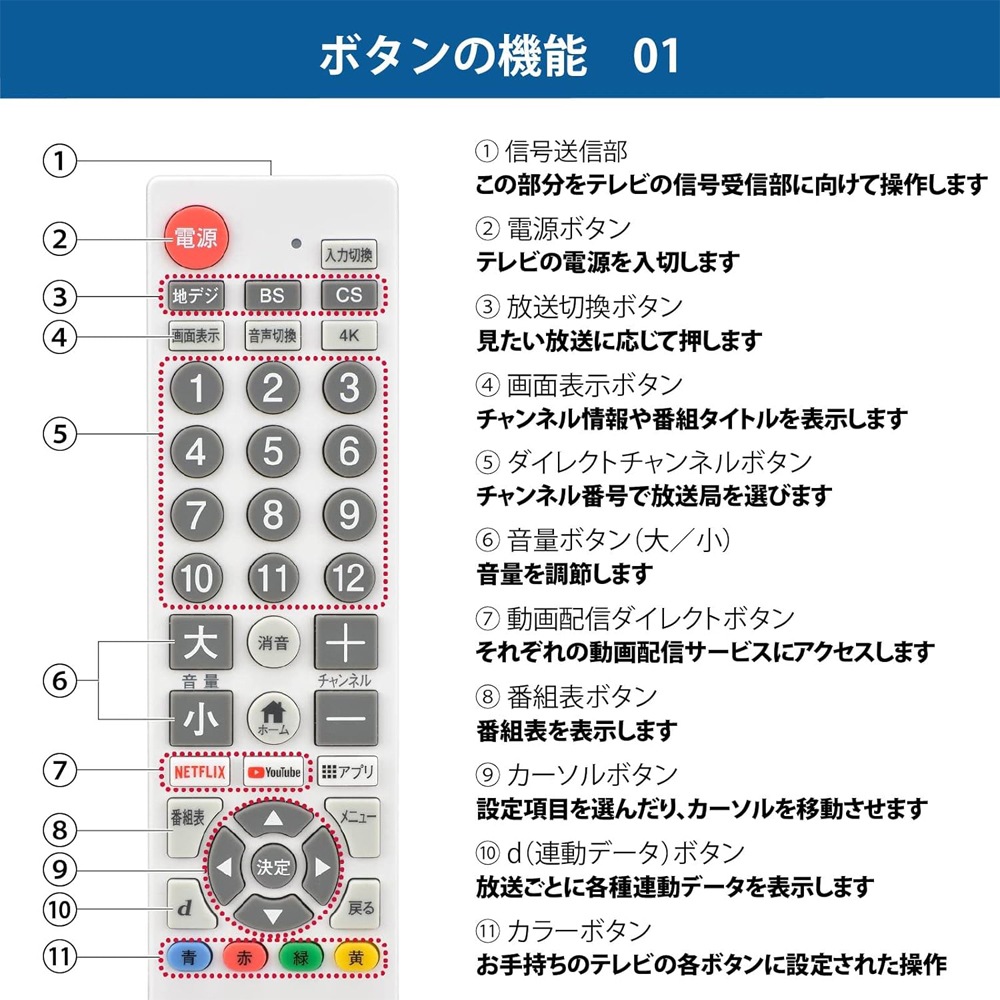 ボタンの機能　01

①
②
③
④
⑤
⑥
⑦
⑧
⑨
⑩
⑪

電源
入力切換
地デジ
BS
CS
画面表示
音声切換
4K
1
2
3
4
5
6
7
8
9
10
11
12
大
消音
＋
音量
チャンネル
小
ホーム
－
NETFLIX
YouTube
アプリ
番組表
メニュー
決定
d
戻る
青
赤
緑
黄

① 信号送信部
この部分をテレビの信号受信部に向けて操作します

② 電源ボタン
テレビの電源を入切します

③ 放送切換ボタン
見たい放送に応じて押します

④ 画面表示ボタン
チャンネル情報や番組タイトルを表示します

⑤ ダイレクトチャンネルボタン
チャンネル番号で放送局を選びます

⑥ 音量ボタン（大／小）
音量を調節します

⑦ 動画配信ダイレクトボタン
それぞれの動画配信サービスにアクセスします

⑧ 番組表ボタン
番組表を表示します

⑨ カーソルボタン
設定項目を選んだり、カーソルを移動させます

⑩ d（連動データ）ボタン
放送ごとに各種連動データを表示します

⑪ カラーボタン
お手持ちのテレビの各ボタンに設定された操作